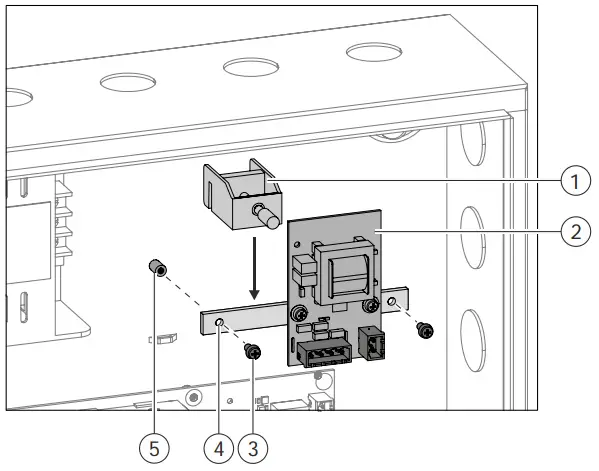 1
2
5
4
3