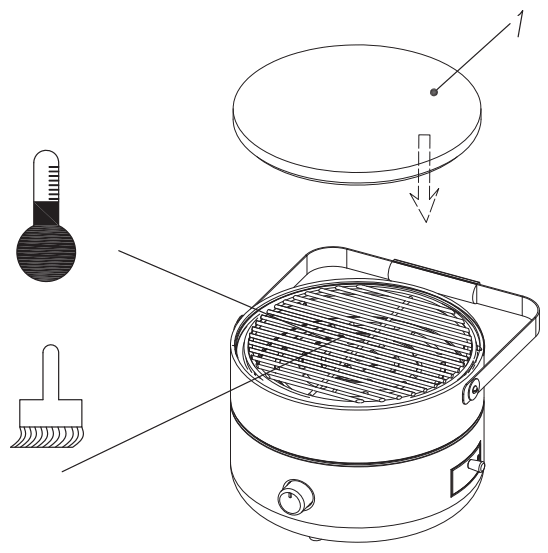 1