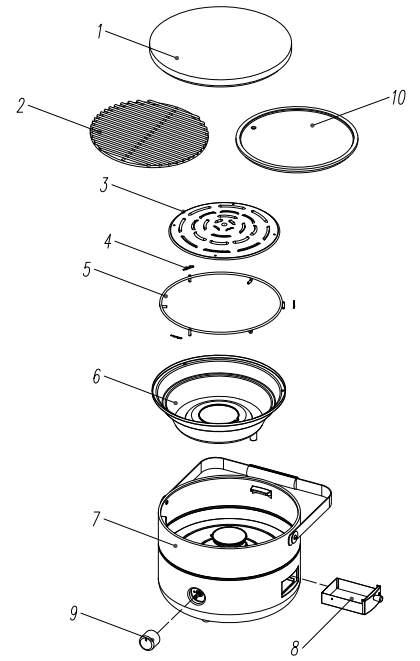 1
2
10
3
4
5
6
7
9
8