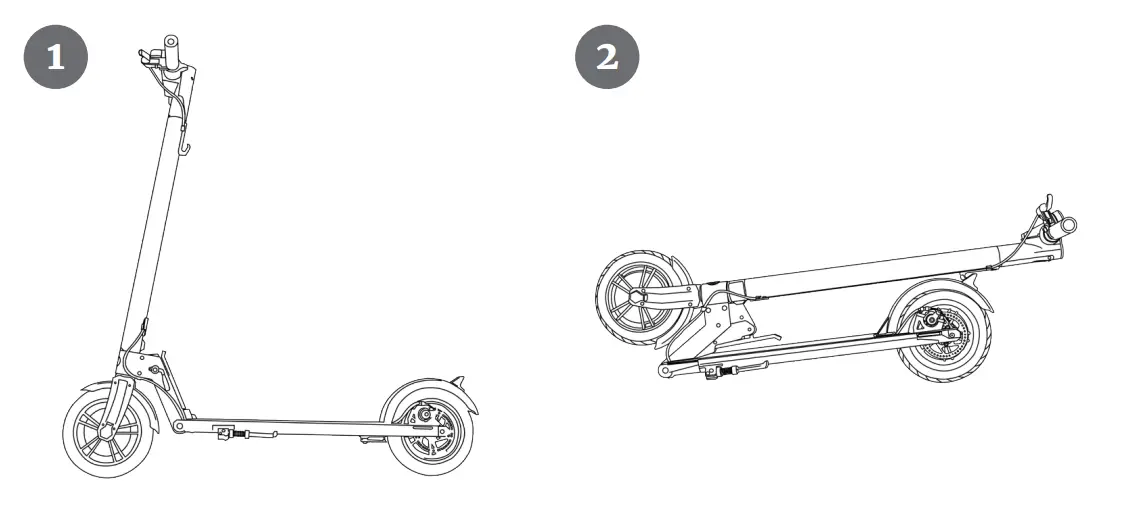 1

2