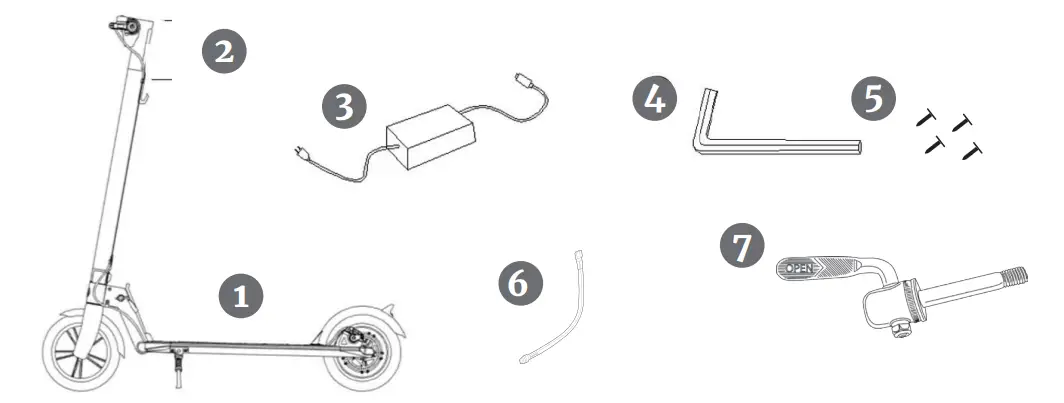 2
3
4
5
1
6
7
OPEN