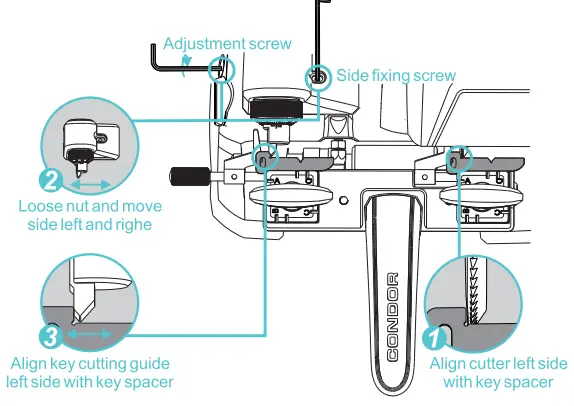 Adjustment screw

Side fixing screw

2

Loose nut and move side left and righe

3

Align key cutting guide left side with key spacer

CONDOR

1

Align cutter left side with key spacer