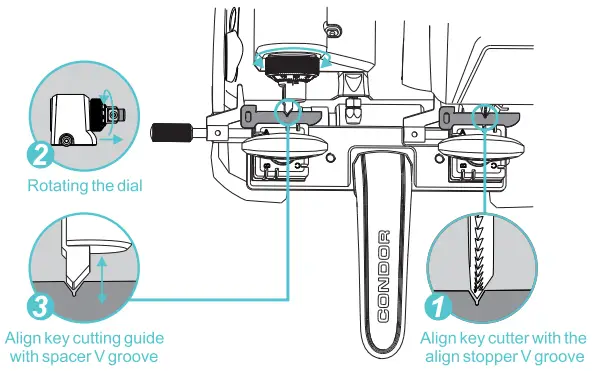 2
Rotating the dial

3
Align key cutting guide with spacer V groove

CONDOR

1
Align key cutter with the align stopper V groove