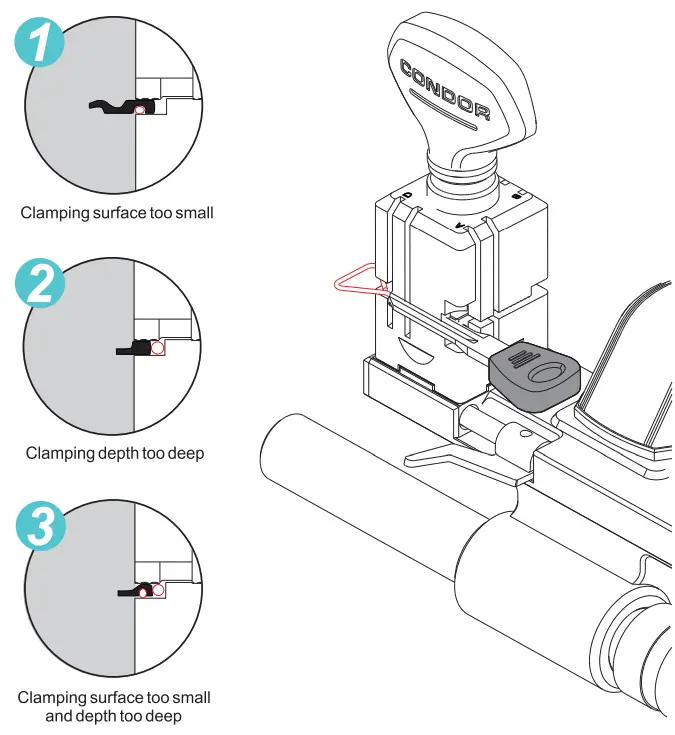 1

Clamping surface too small

2

Clamping depth too deep

3

Clamping surface too small and depth too deep

CONDOR

D

A

B