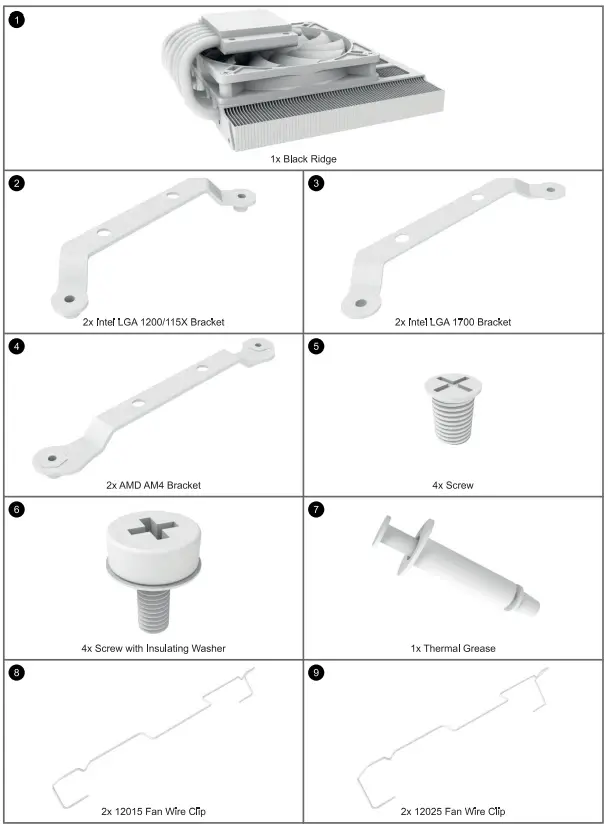 1
1x Black Ridge

2
2x Intel LGA 1200/115X Bracket

3
2x Intel LGA 1700 Bracket

4
2x AMD AM4 Bracket

5
4x Screw

6
4x Screw with Insulating Washer

7
1x Thermal Grease

8
2x 12015 Fan Wire Clip

9
2x 12025 Fan Wire Clip