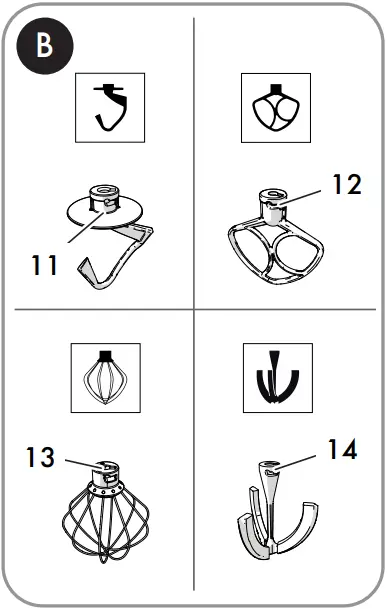 B

11

12

13

14