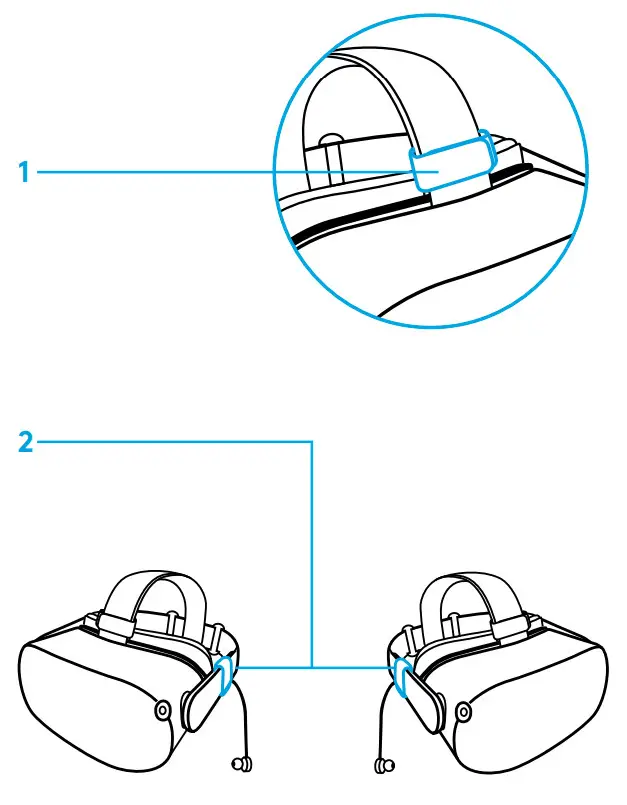 1

2