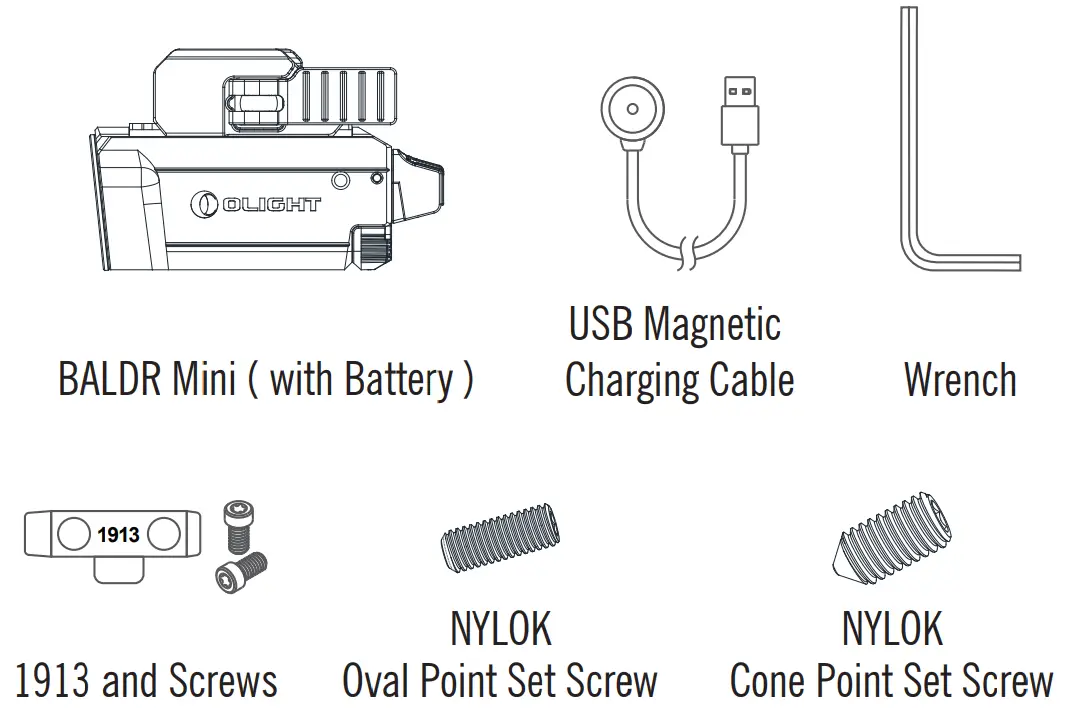 OLIGHT

BALDR Mini ( with Battery )

USB Magnetic Charging Cable

Wrench

1913

1913 and Screws

NYLOK Oval Point Set Screw

NYLOK Cone Point Set Screw