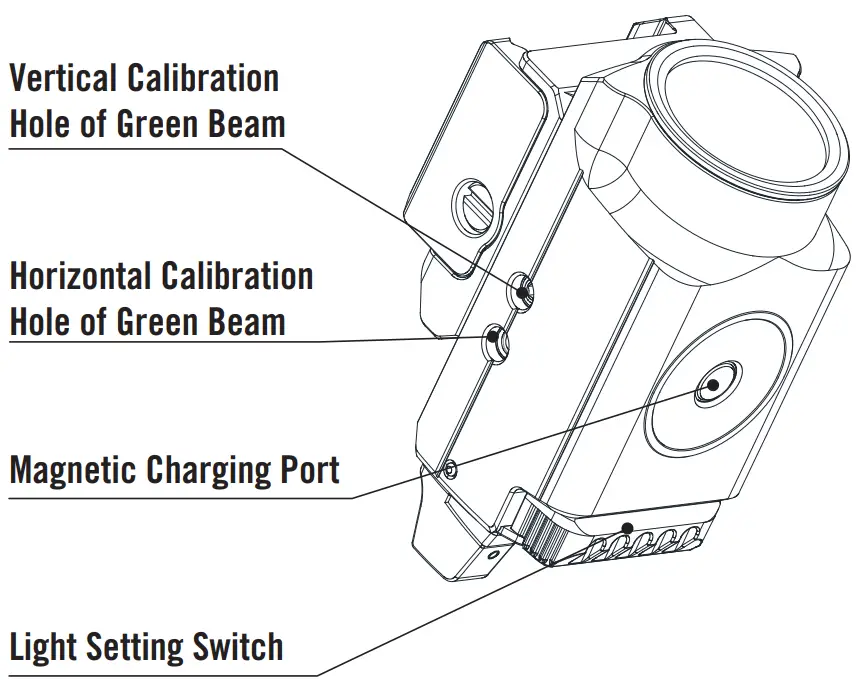 Vertical Calibration
Hole of Green Beam

Horizontal Calibration
Hole of Green Beam

Magnetic Charging Port

Light Setting Switch