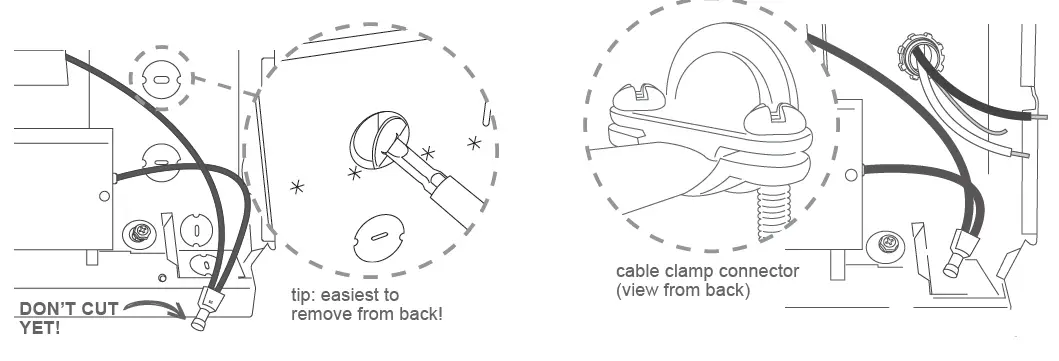 DON'T CUT YET!

tip: easiest to remove from back!

cable clamp connector (view from back)