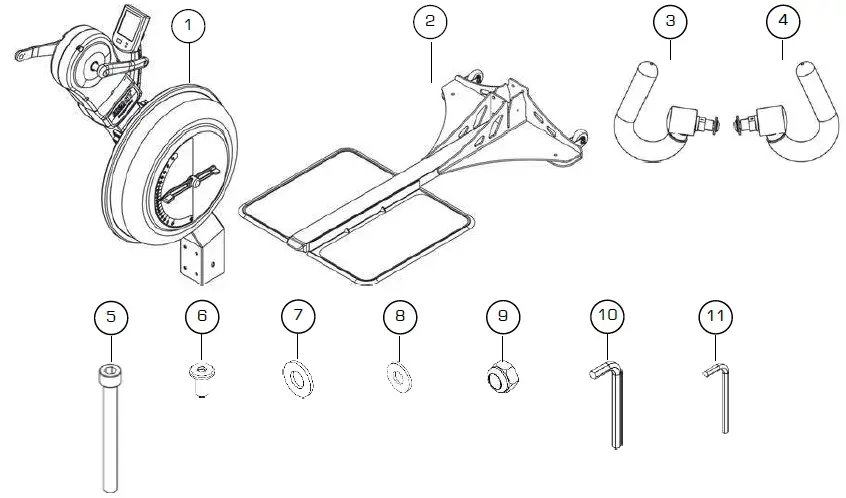 1
2
3
4
5
6
7
8
9
10
11