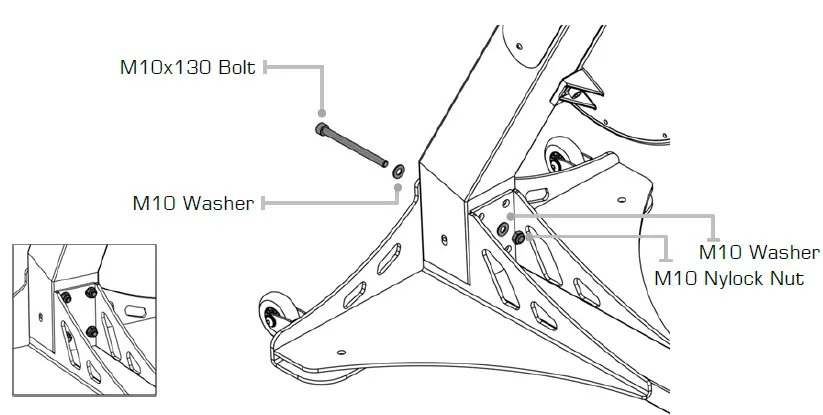 M10x130 Bolt

M10 Washer

M10 Washer

M10 Nylock Nut