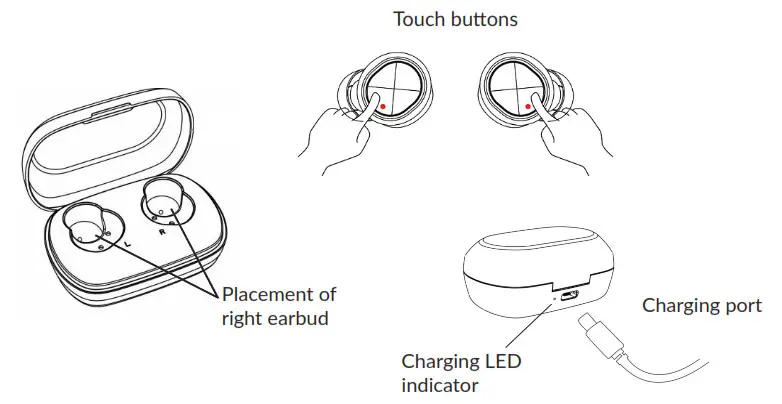 Touch buttons

L

R

Placement of right earbud

Charging port

Charging LED indicator