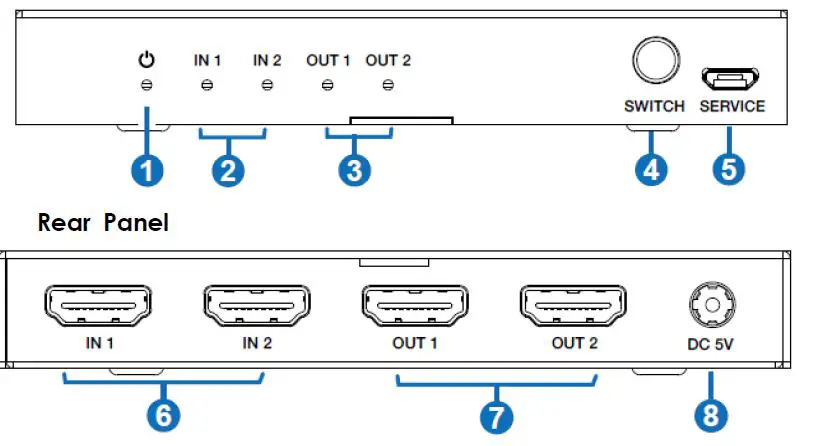 IN 1 IN 2 OUT 1 OUT 2

SWITCH SERVICE

1 2 3 4 5

Rear Panel

IN 1 IN 2 OUT 1 OUT 2 DC 5V

6 7 8