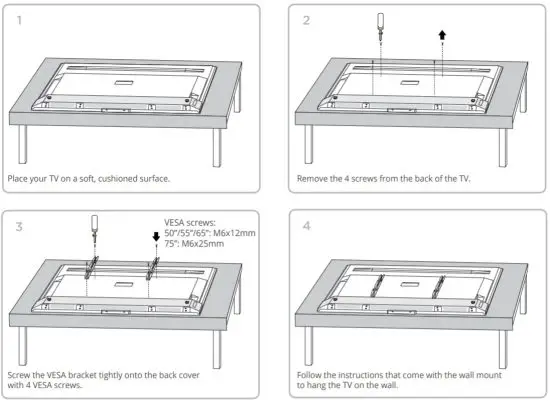 1

Place your TV on a soft, cushioned surface.

2

Remove the 4 screws from the back of the TV.

3

VESA screws:
50"/55"/65": M6x12mm
75": M6x25mm

Screw the VESA bracket tightly onto the back cover with 4 VESA screws.

4

Follow the instructions that come with the wall mount to hang the TV on the wall.