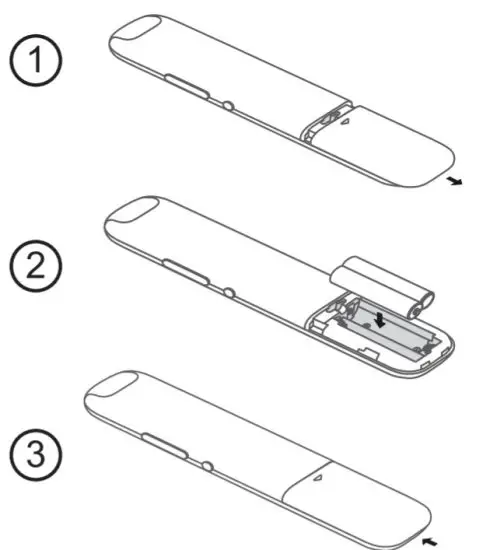 1

2

3