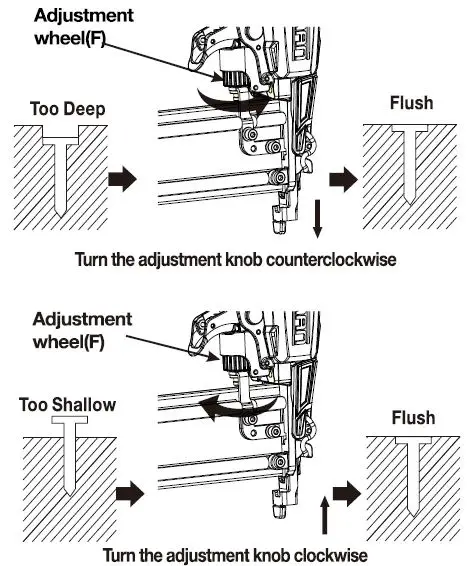 Adjustment wheel(F)

Too Deep

Flush

Turn the adjustment knob counterclockwise

Adjustment wheel(F)

Too Shallow

Flush

Turn the adjustment knob clockwise