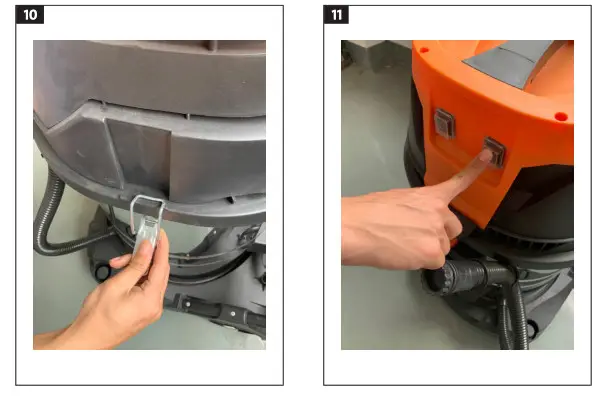 10

11