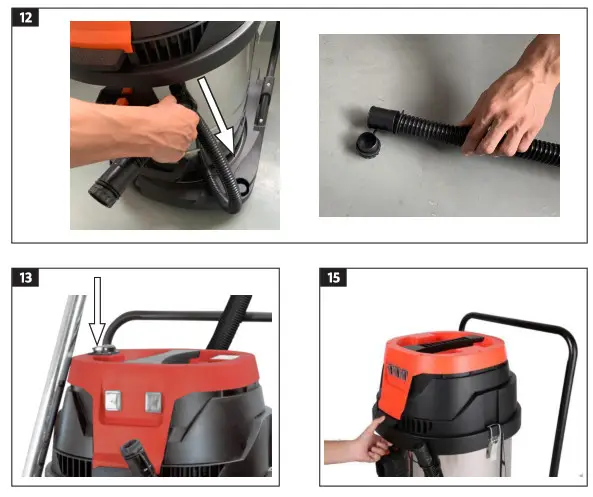 12

13

15