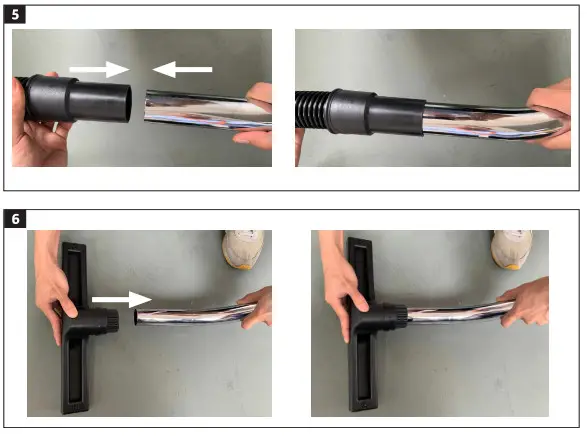 5

6