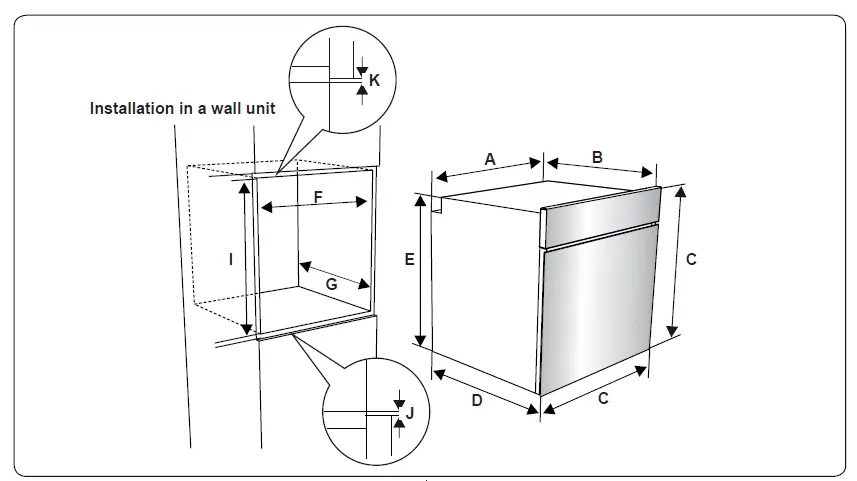 Installation in a wall unit

K

F

I

G

J

A

B

E

C

D

C