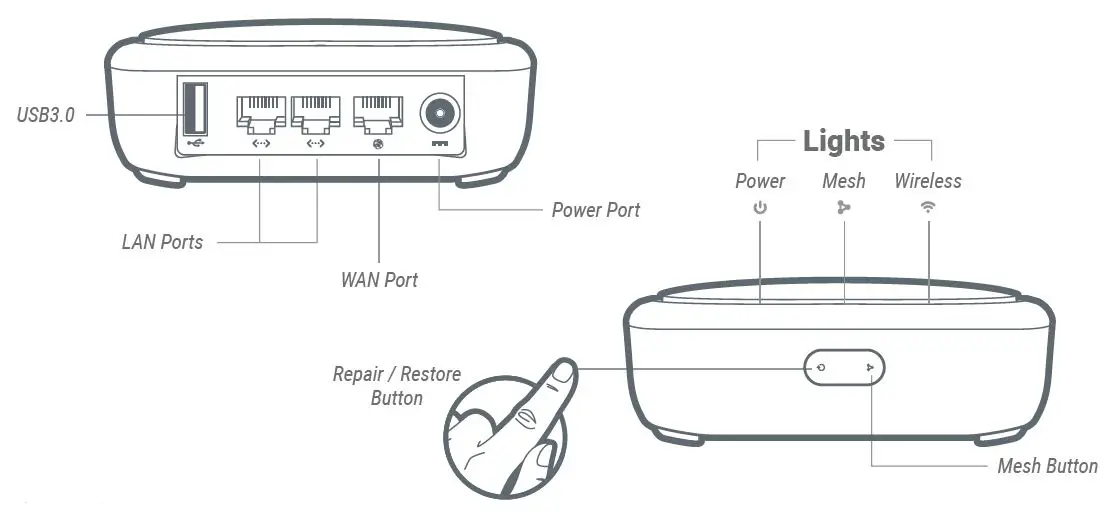 USB3.0

LAN Ports

WAN Port

Power Port

Lights

Power

Mesh

Wireless

Repair / Restore Button

Mesh Button