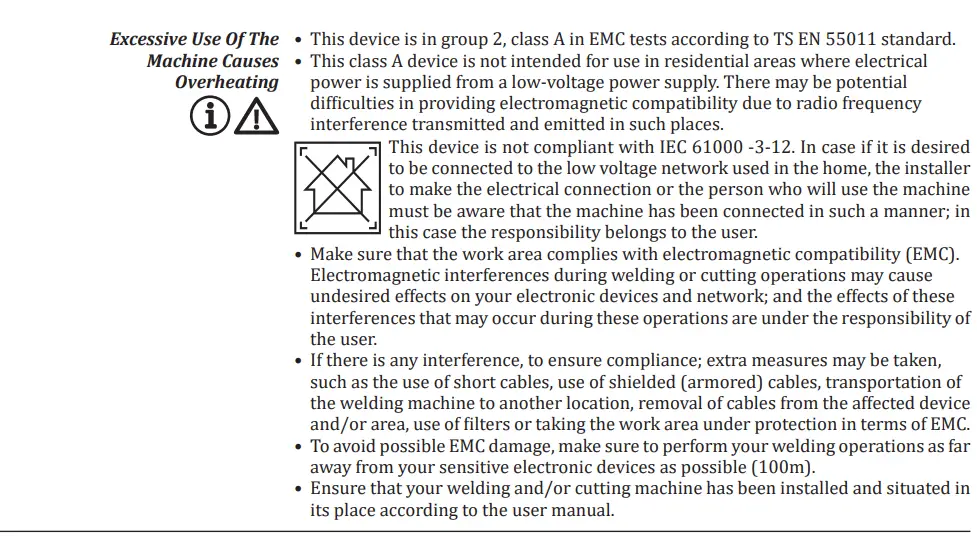 Excessive Use Of The Machine Causes Overheating

• This device is in group 2, class A in EMC tests according to TS EN 55011 standard.
• This class A device is not intended for use in residential areas where electrical power is supplied from a low-voltage power supply. There may be potential difficulties in providing electromagnetic compatibility due to radio frequency interference transmitted and emitted in such places.

This device is not compliant with IEC 61000 -3-12. In case if it is desired to be connected to the low voltage network used in the home, the installer to make the electrical connection or the person who will use the machine must be aware that the machine has been connected in such a manner; in this case the responsibility belongs to the user.

• Make sure that the work area complies with electromagnetic compatibility (EMC). Electromagnetic interferences during welding or cutting operations may cause undesired effects on your electronic devices and network; and the effects of these interferences that may occur during these operations are under the responsibility of the user.
• If there is any interference, to ensure compliance; extra measures may be taken, such as the use of short cables, use of shielded (armored) cables, transportation of the welding machine to another location, removal of cables from the affected device and/or area, use of filters or taking the work area under protection in terms of EMC.
• To avoid possible EMC damage, make sure to perform your welding operations as far away from your sensitive electronic devices as possible (100m).
• Ensure that your welding and/or cutting machine has been installed and situated in its place according to the user manual.