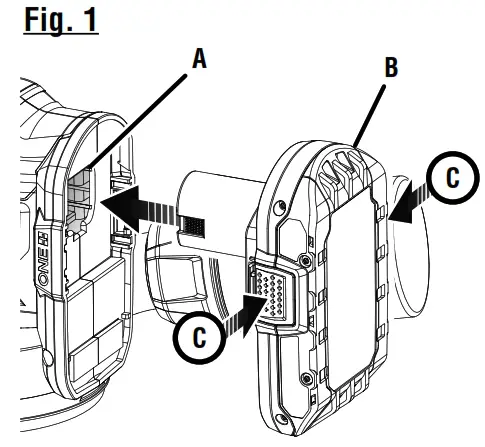 Fig. 1

A

B

C

ONE+

C