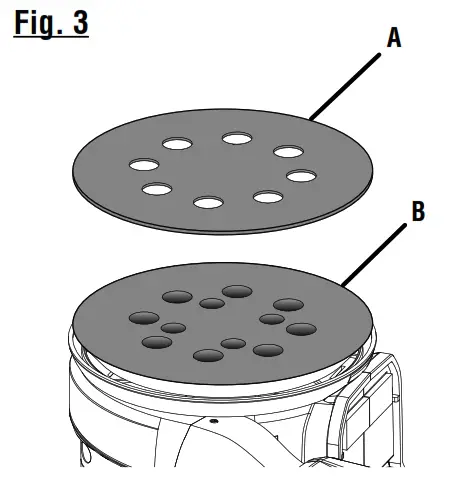 Fig. 3

A

B