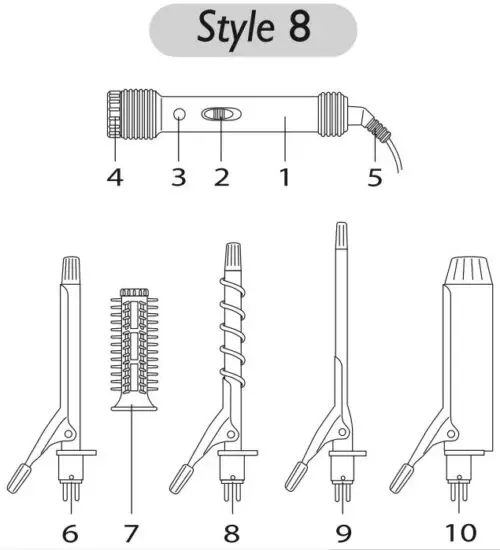 Style 8

4 3 2 1 5

6 7 8 9 10