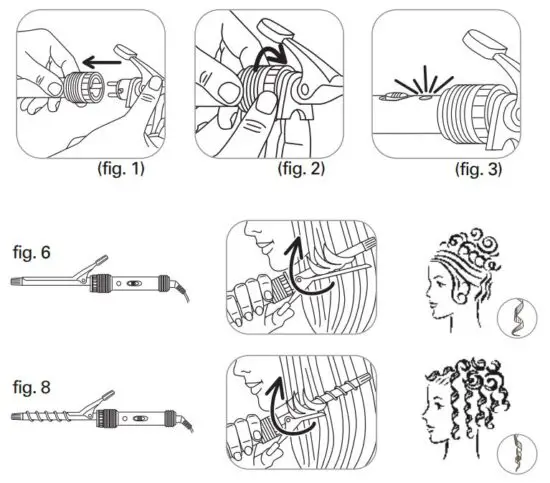 (fig. 1)

(fig. 2)

(fig. 3)

fig. 6

fig. 8