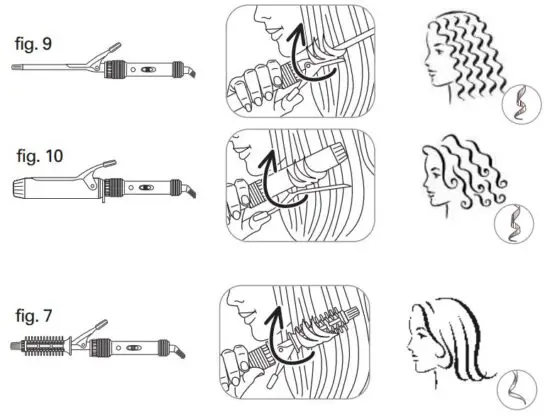 fig. 9

fig. 10

fig. 7