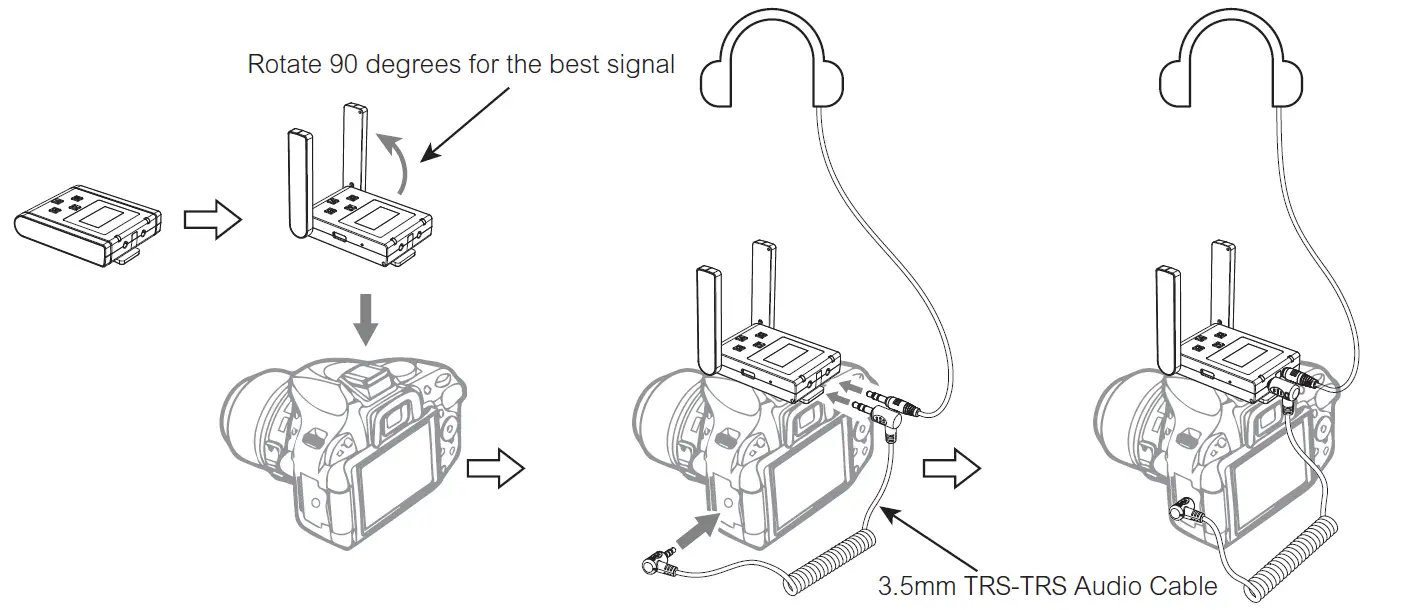 Rotate 90 degrees for the best signal

3.5mm TRS-TRS Audio Cable