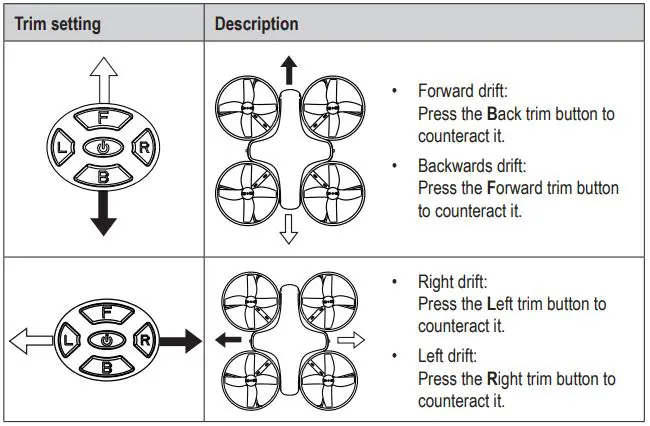 | Trim setting | Description |
|---|---|
| F L R B | • Forward drift: Press the **B**ack trim button to counteract it. • Backwards drift: Press the **F**orward trim button to counteract it. |
| F L R B | • Right drift: Press the **L**eft trim button to counteract it. • Left drift: Press the **R**ight trim button to counteract it. |