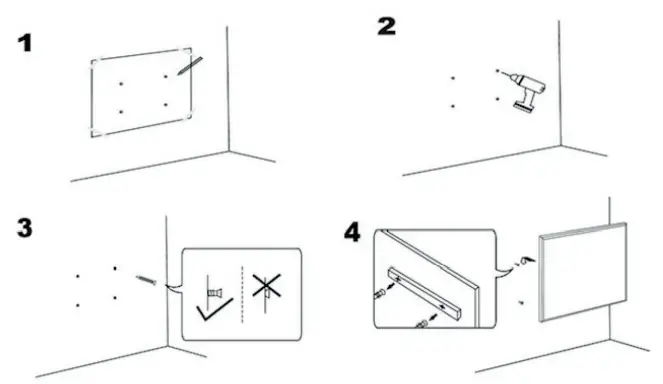 1

2

3

4