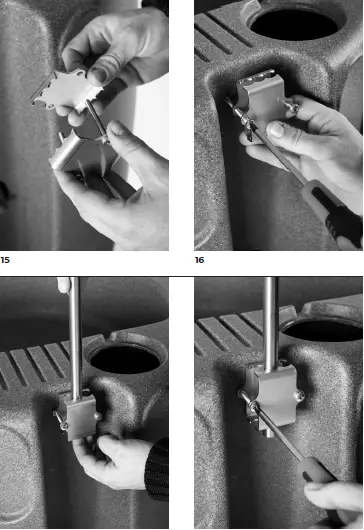 15

16