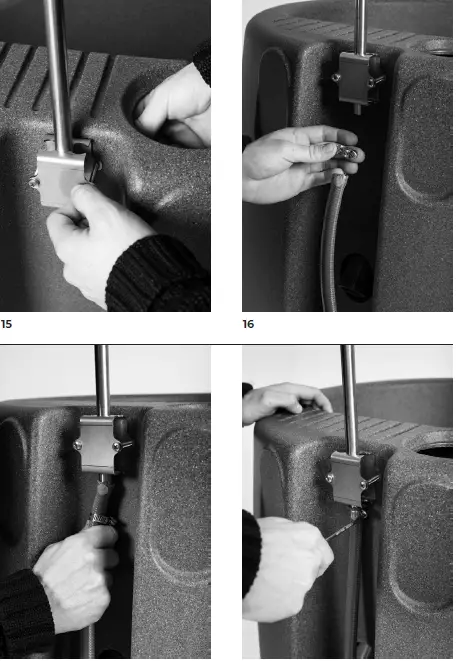 15

16