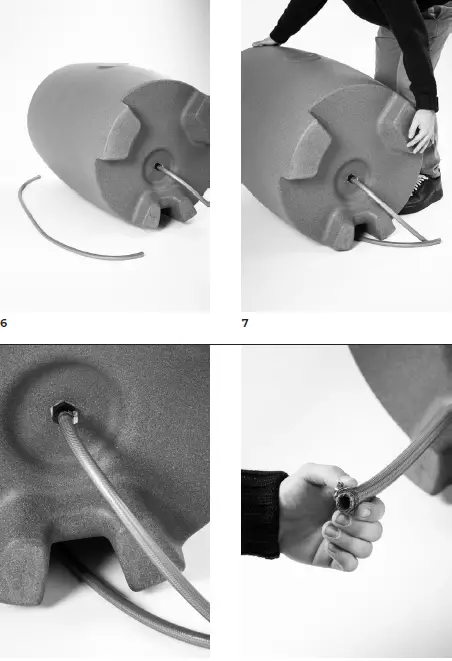 6

7