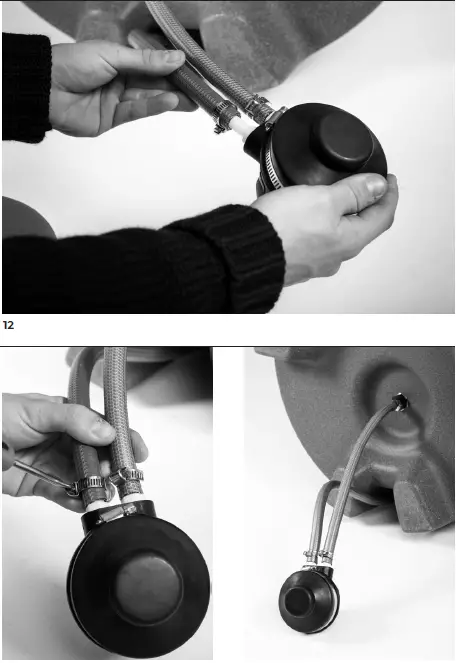 12