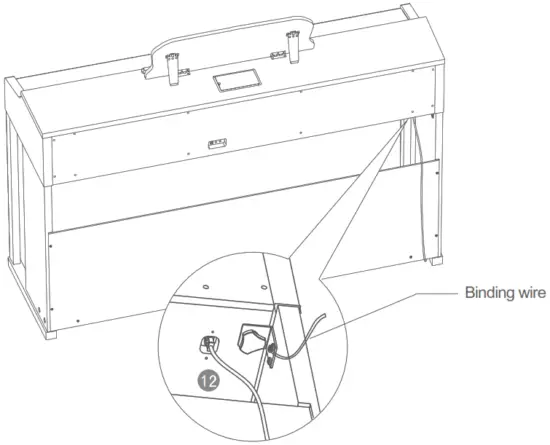 Binding wire

12