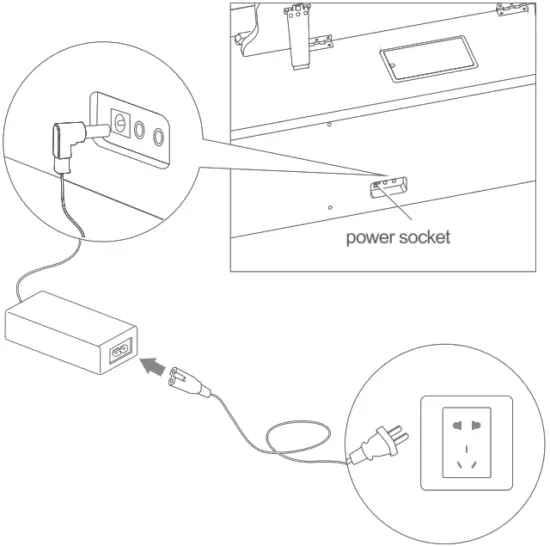 power socket