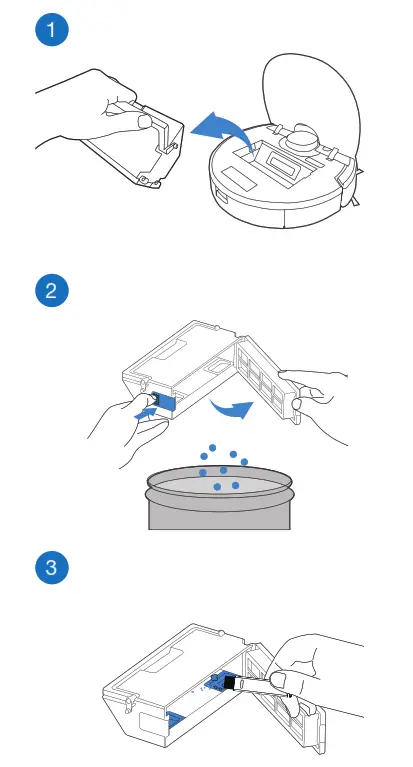 1

2

3