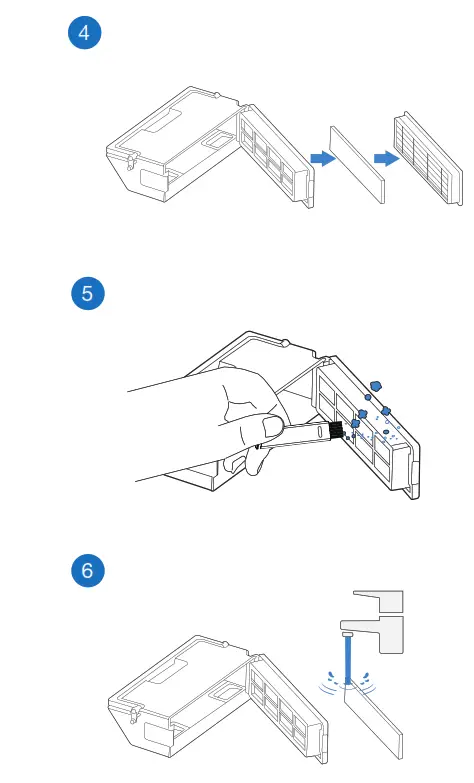 4

5

6