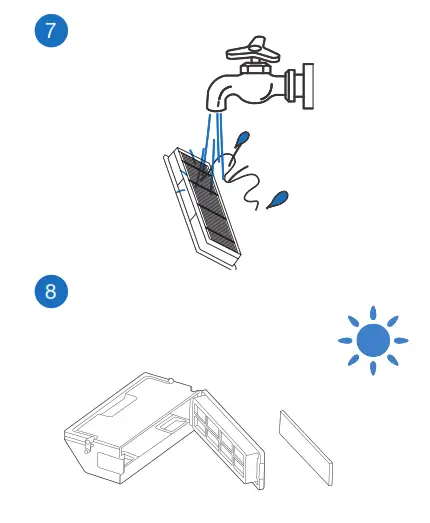 7

8