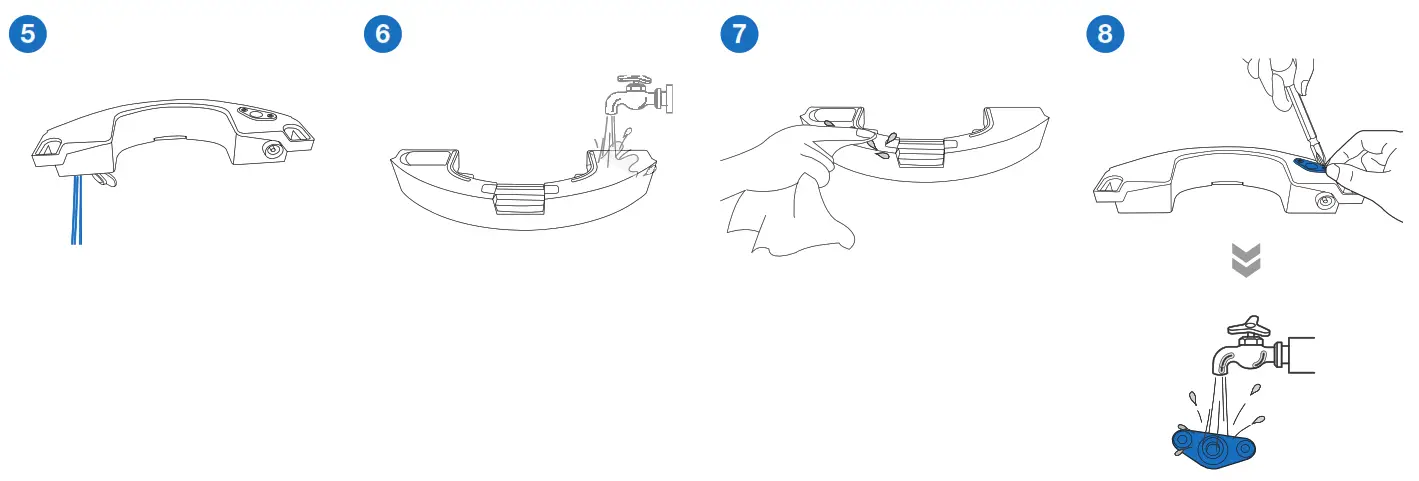 5

6

7

8