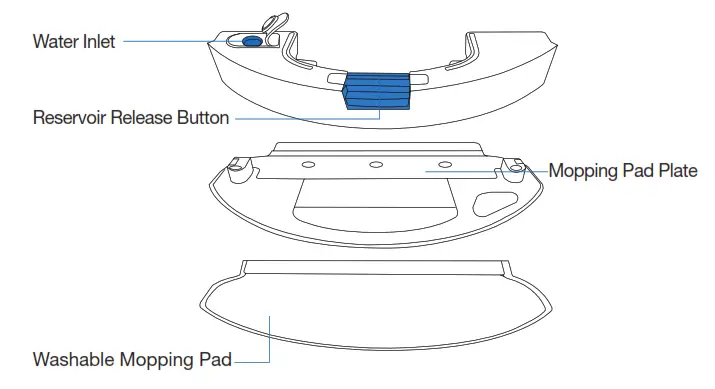 Water Inlet

Reservoir Release Button

Mopping Pad Plate

Washable Mopping Pad