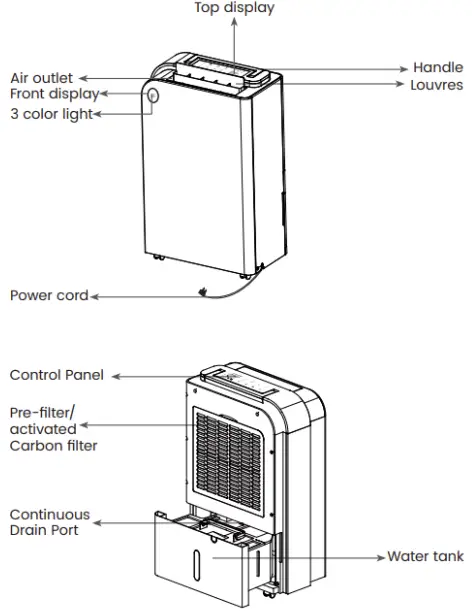 Top display

Air outlet

Front display

3 color light

Handle

Louvres

Power cord

Control Panel

Pre-filter/
activated
Carbon filter

Continuous
Drain Port

Water tank