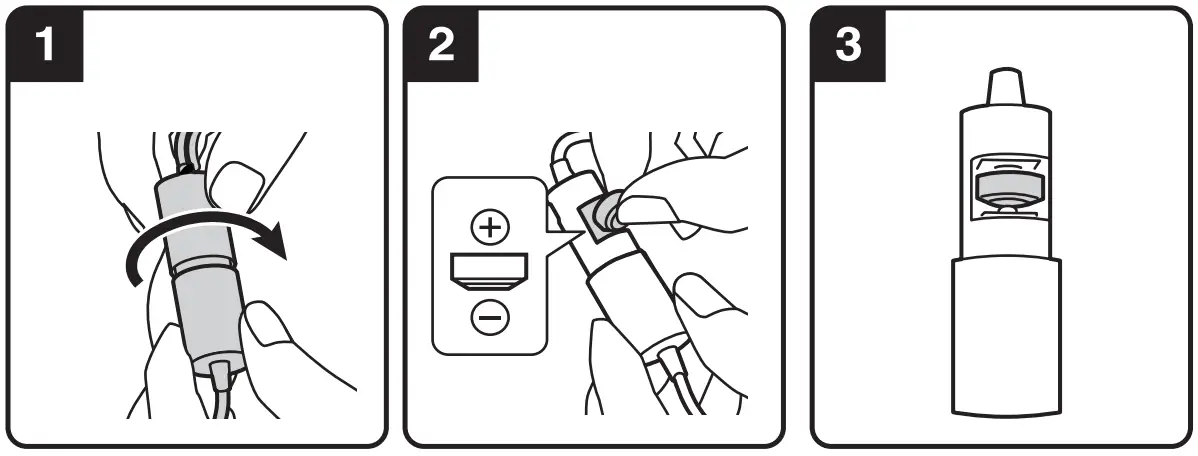 1

2

+

−

3