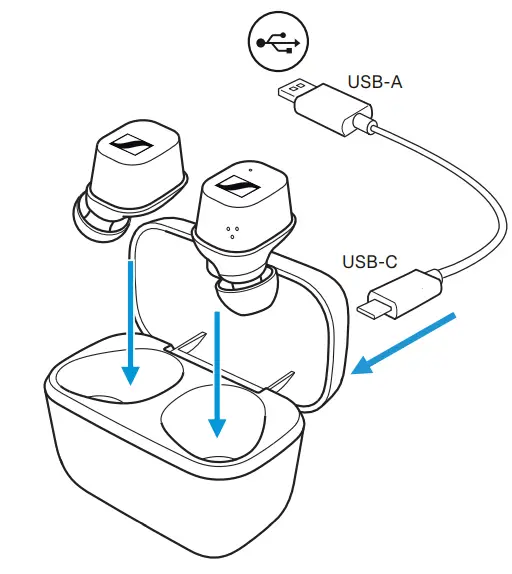 USB-A

USB-C