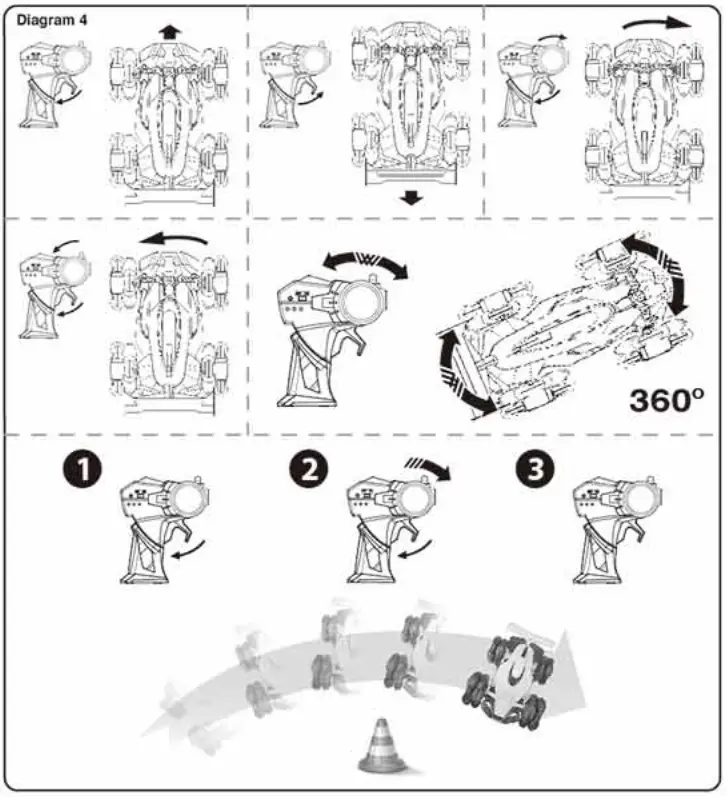 Diagram 4

360°

1

2

3